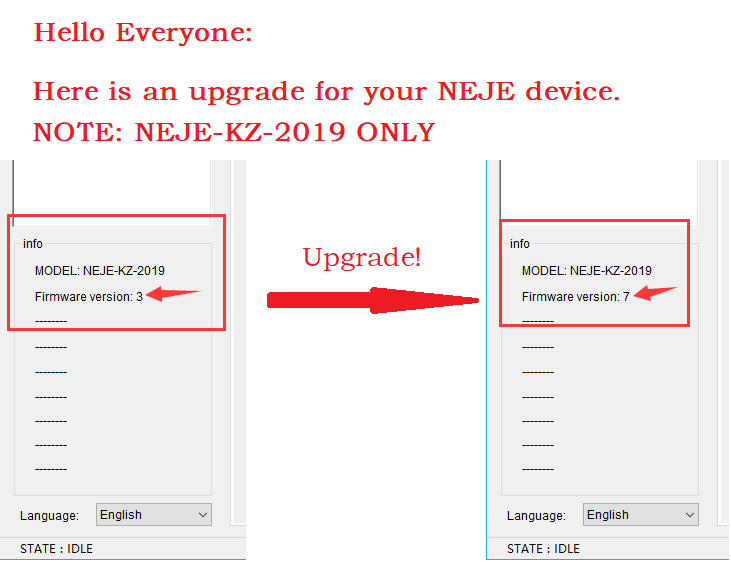 Hello Everyone:

Here is an upgrade for your NEJE device.
NOTE: NEJE-KZ-2019 ONLY

info

MODEL: NEJE-KZ-2019

Firmware version: 3

--------

--------

--------

--------

--------

--------

--------

Language: English

STATE : IDLE

Upgrade!

info

MODEL: NEJE-KZ-2019

Firmware version: 7

--------

--------

--------

--------

--------

--------

--------

Language: English

STATE : IDLE